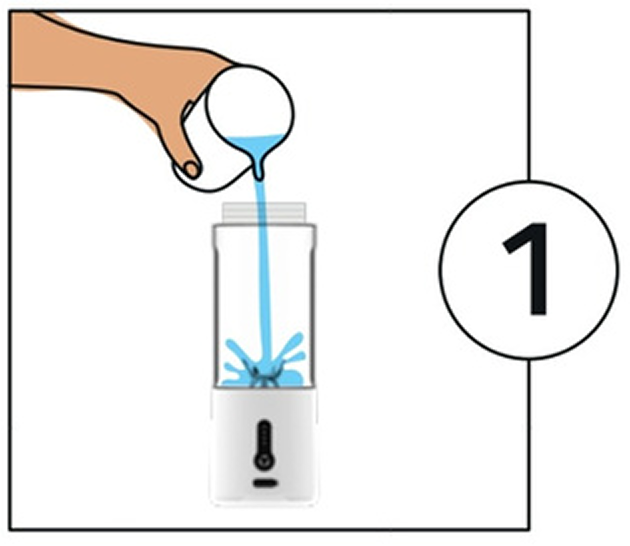 1